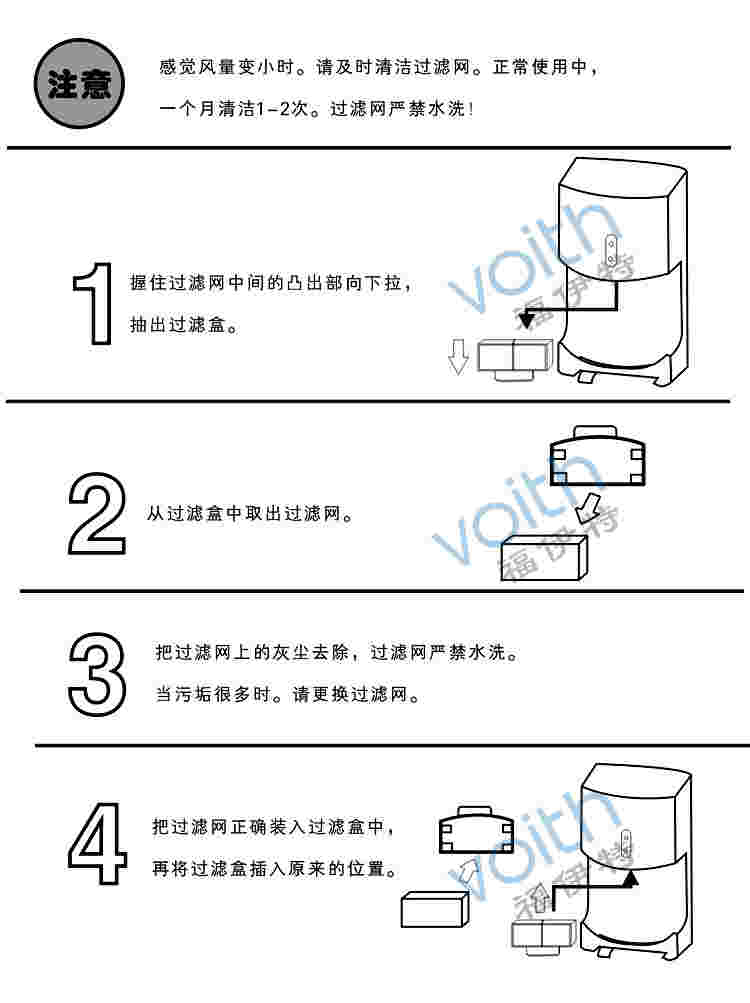 注意

感觉风量变小时。请及时清洁过滤网。正常使用中，一个月清洁1-2次。过滤网严禁水洗！

1

握住过滤网中间的凸出部向下拉，抽出过滤盒。

voith 福伊特

2

从过滤盒中取出过滤网。

voith 福伊特

3

把过滤网上的灰尘去除，过滤网严禁水洗。当污垢很多时。请更换过滤网。

4

把过滤网正确装入过滤盒中，再将过滤盒插入原来的位置。

voith 福伊特